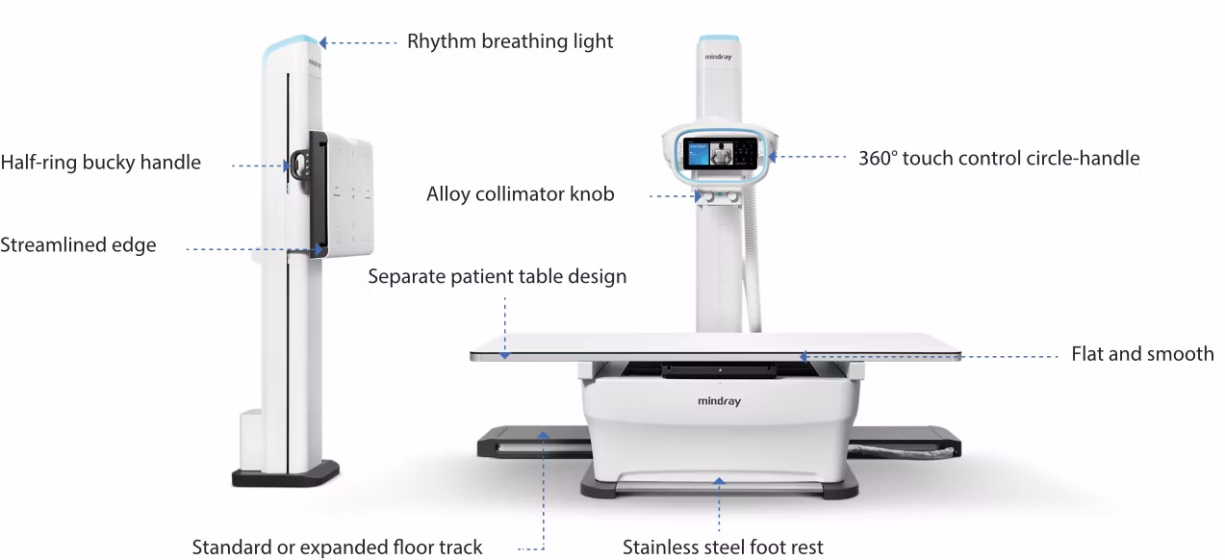 Rhythm breathing light

mindray

Half-ring bucky handle

Streamlined edge

mindray

360° touch control circle-handle

Alloy collimator knob

Separate patient table design

Flat and smooth

mindray

Standard or expanded floor track

Stainless steel foot rest